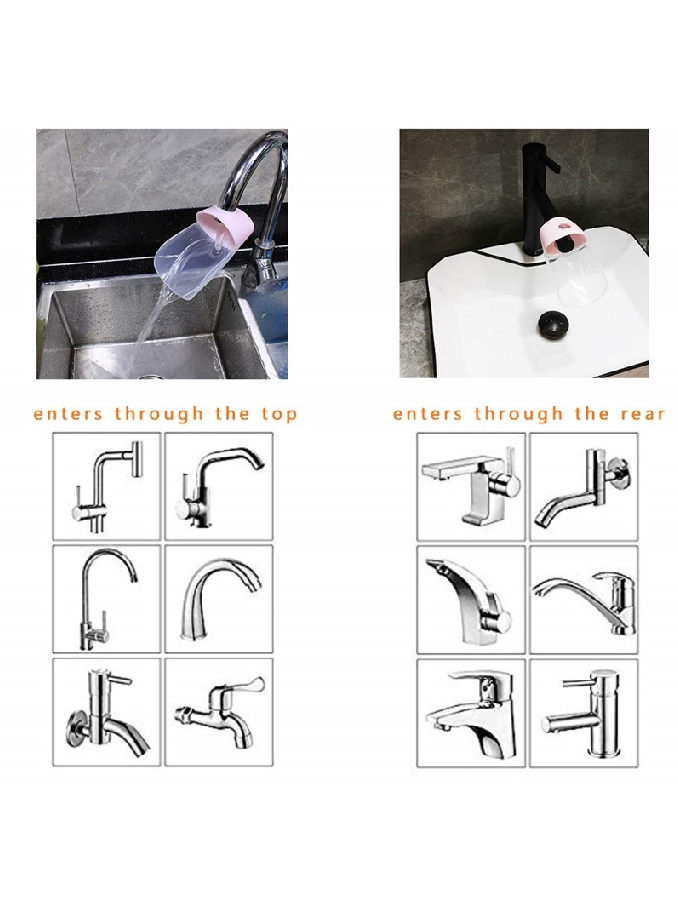 enters through the top

enters through the rear